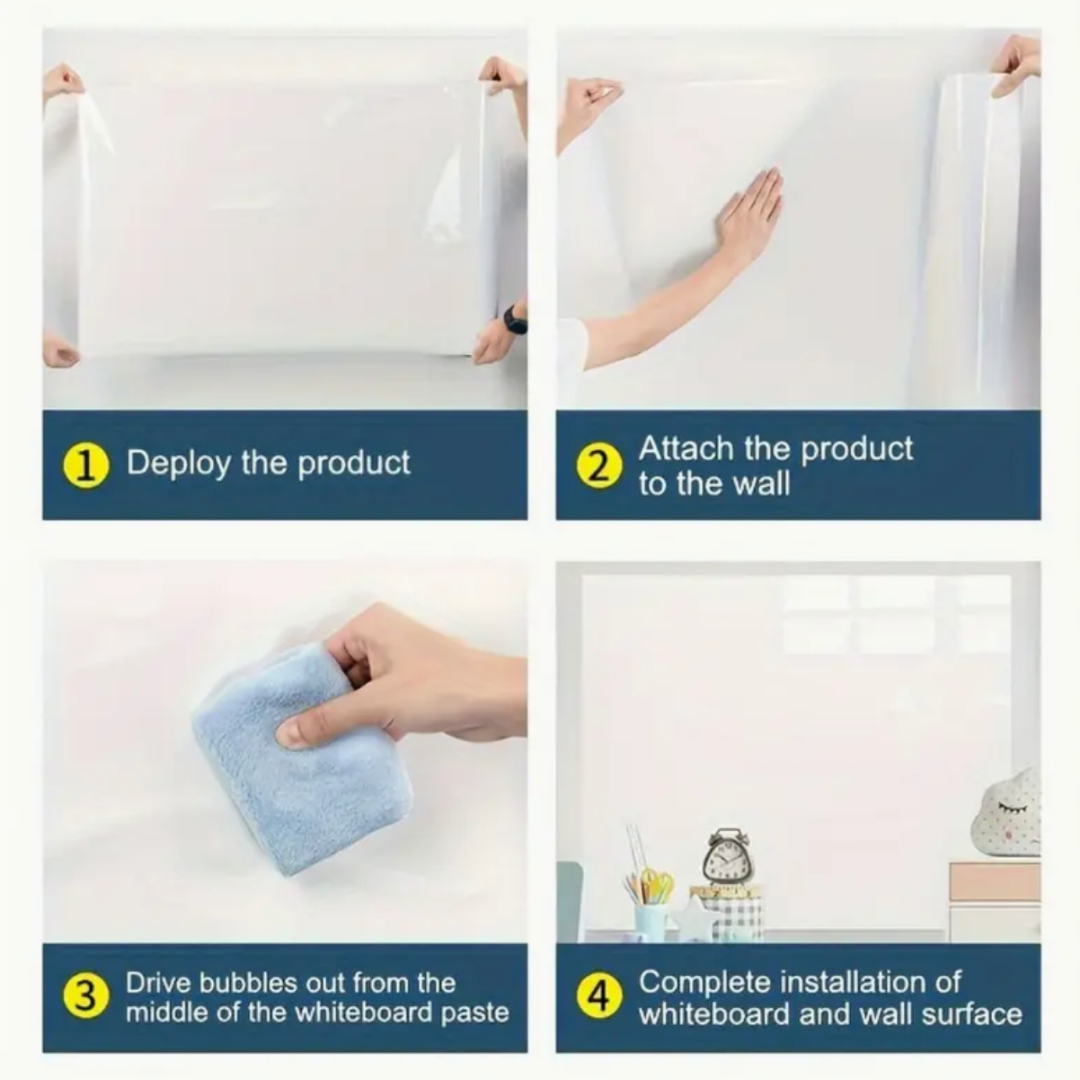 1 Deploy the product

2 Attach the product to the wall

3 Drive bubbles out from the middle of the whiteboard paste

4 Complete installation of whiteboard and wall surface