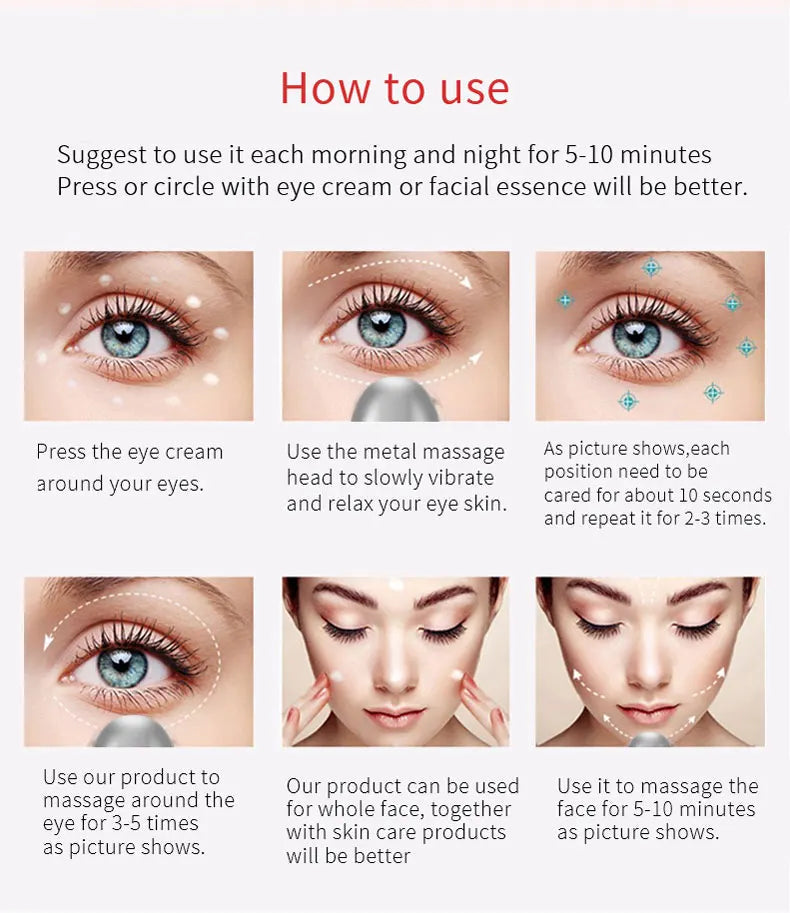 How to use

Suggest to use it each morning and night for 5-10 minutes
Press or circle with eye cream or facial essence will be better.

Press the eye cream around your eyes.

Use the metal massage head to slowly vibrate and relax your eye skin.

As picture shows,each position need to be cared for about 10 seconds and repeat it for 2-3 times.

Use our product to massage around the eye for 3-5 times as picture shows.

Our product can be used for whole face, together with skin care products will be better

Use it to massage the face for 5-10 minutes as picture shows.