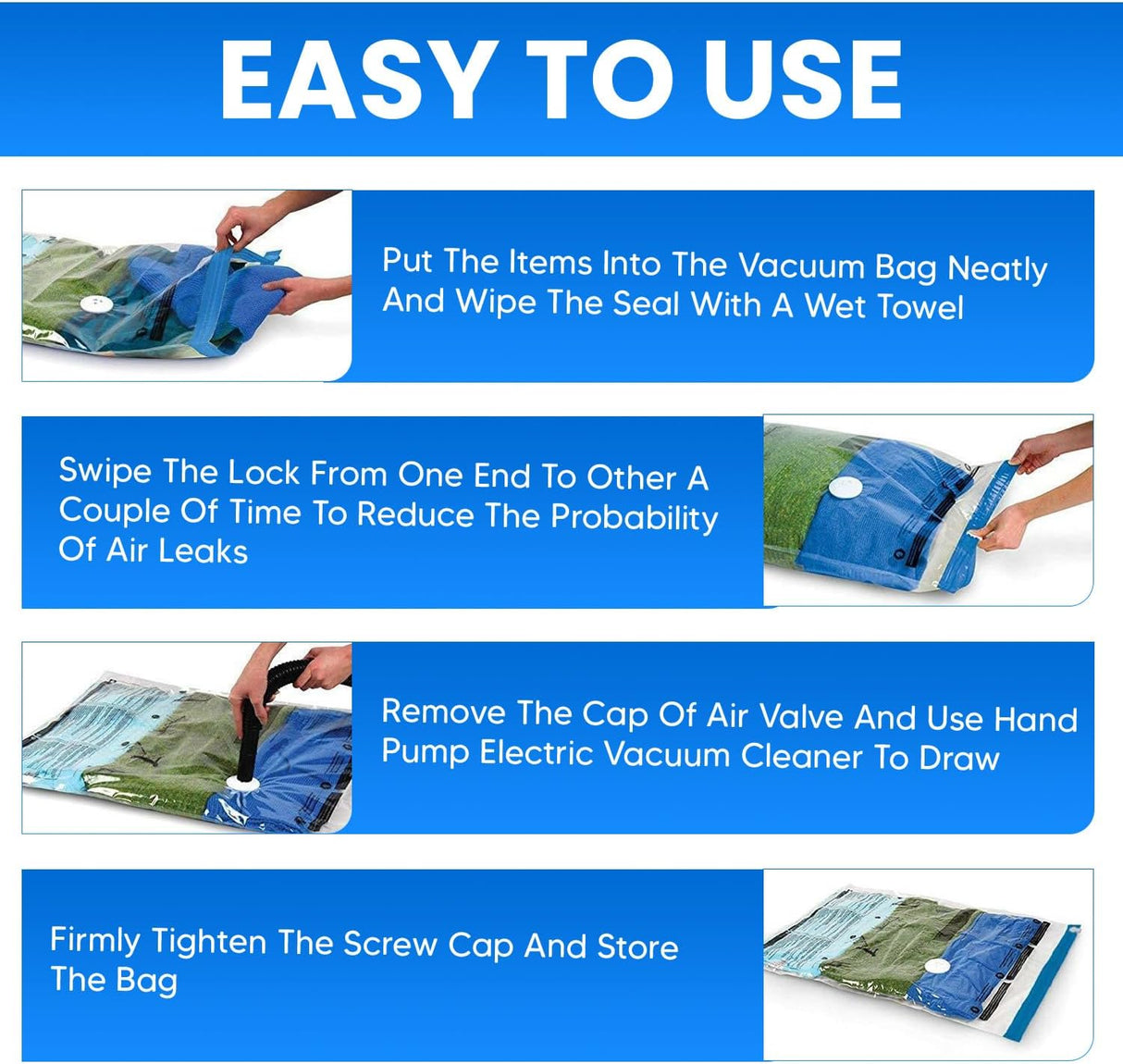 EASY TO USE

Put The Items Into The Vacuum Bag Neatly And Wipe The Seal With A Wet Towel

Swipe The Lock From One End To Other A Couple Of Time To Reduce The Probability Of Air Leaks

Remove The Cap Of Air Valve And Use Hand Pump Electric Vacuum Cleaner To Draw

Firmly Tighten The Screw Cap And Store The Bag