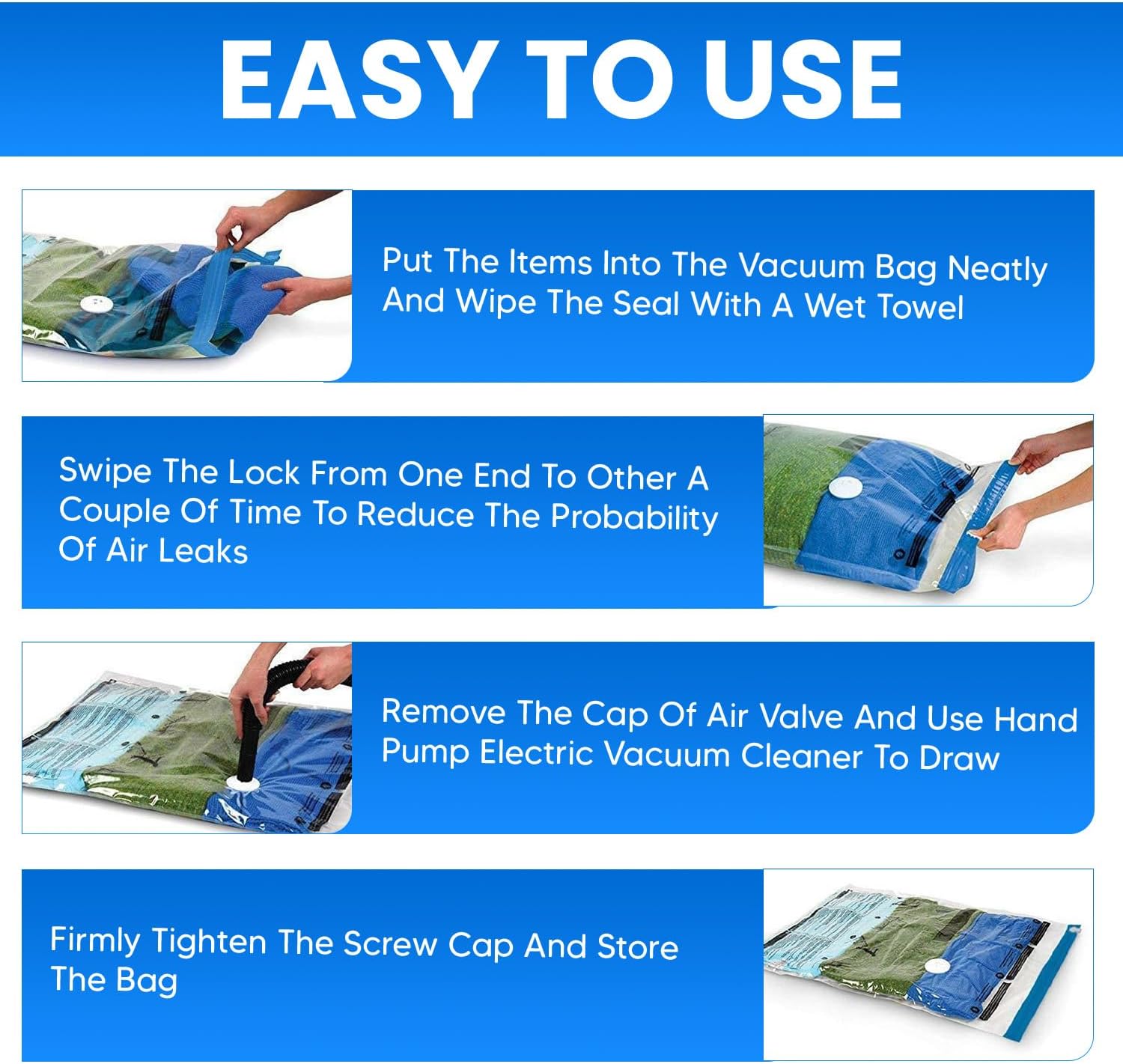 EASY TO USE

Put The Items Into The Vacuum Bag Neatly And Wipe The Seal With A Wet Towel

Swipe The Lock From One End To Other A Couple Of Time To Reduce The Probability Of Air Leaks

Remove The Cap Of Air Valve And Use Hand Pump Electric Vacuum Cleaner To Draw

Firmly Tighten The Screw Cap And Store The Bag