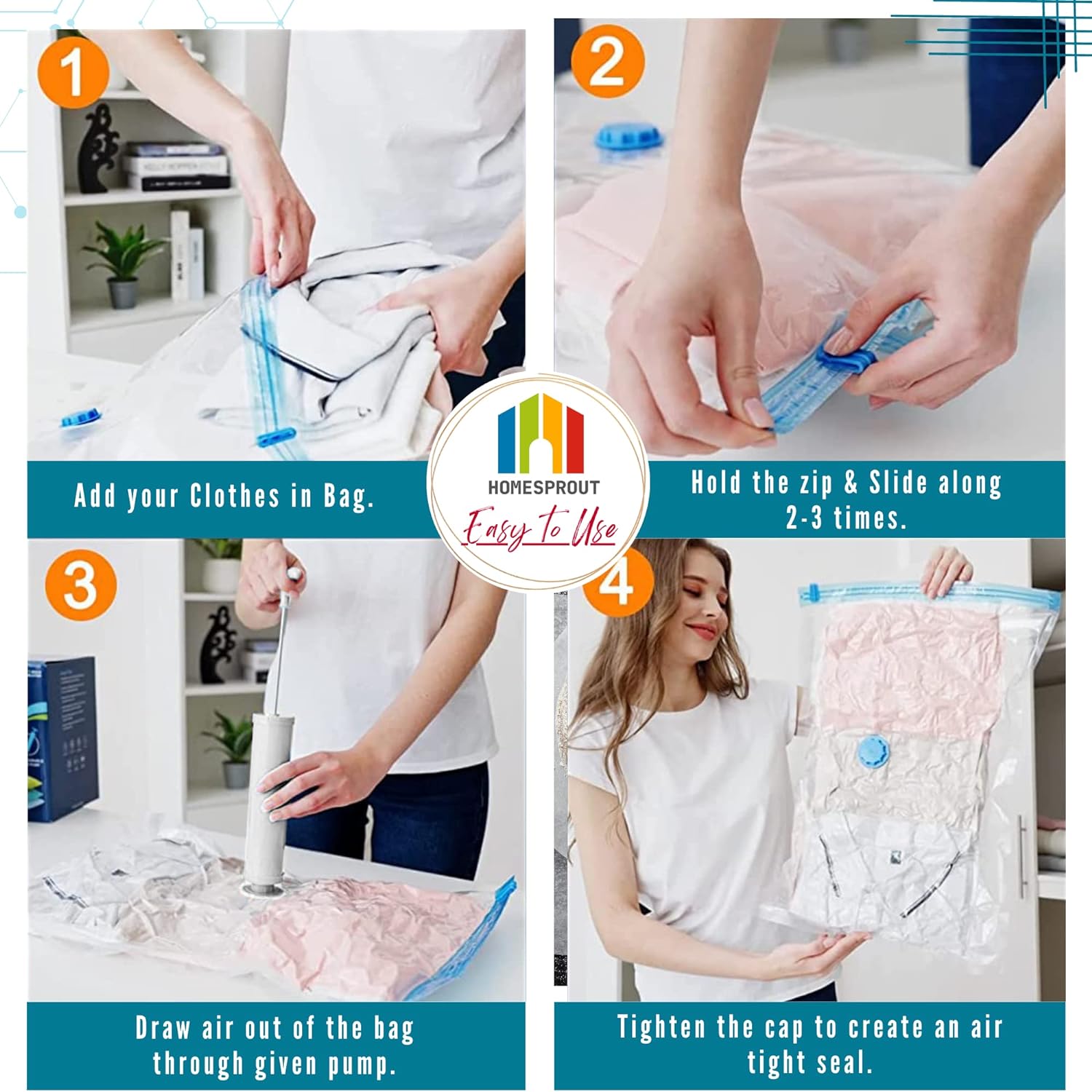 1

Add your Clothes in Bag.

2

Hold the zip & Slide along 2-3 times.

HOMESPROUT

Easy To Use

3

Draw air out of the bag through given pump.

4

Tighten the cap to create an air tight seal.