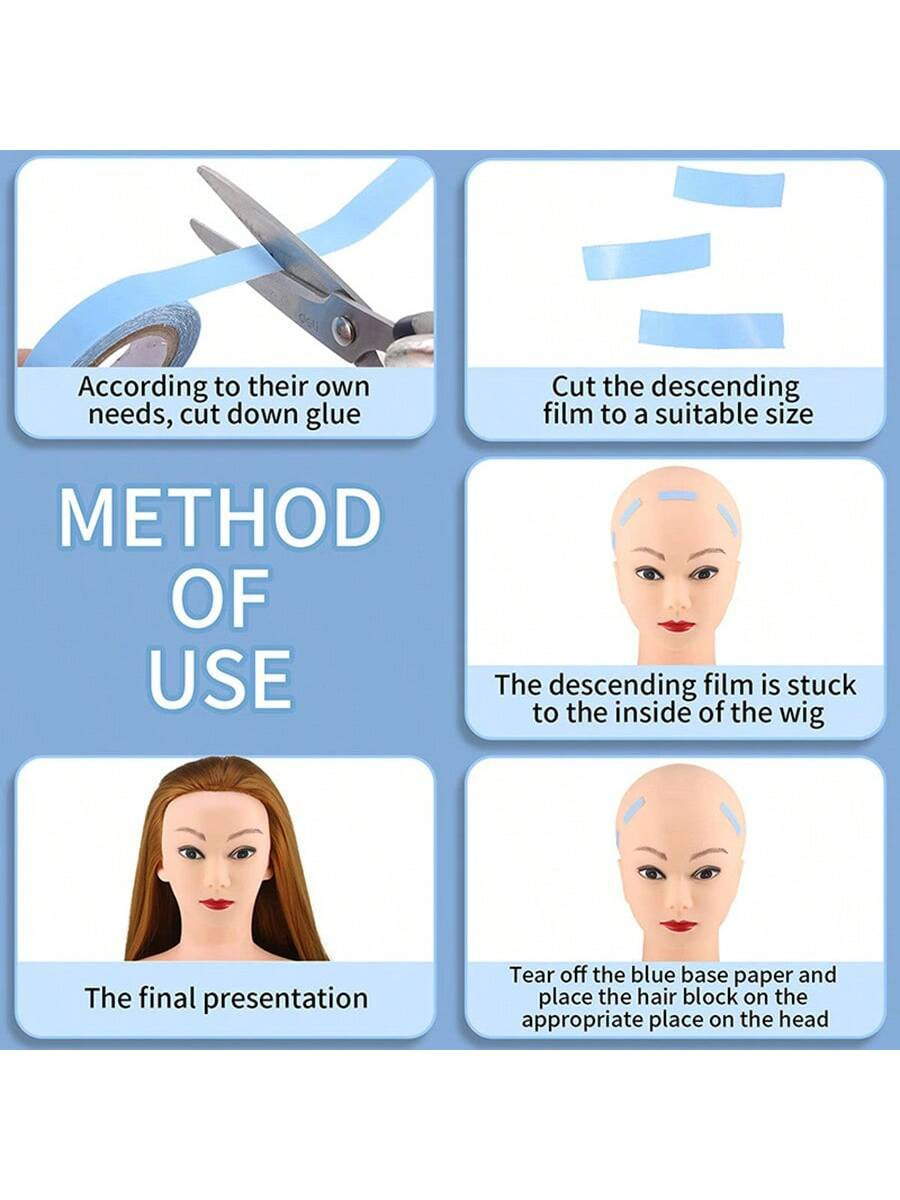 According to their own needs, cut down glue

Cut the descending film to a suitable size

METHOD OF USE

The descending film is stuck to the inside of the wig

The final presentation

Tear off the blue base paper and place the hair block on the appropriate place on the head